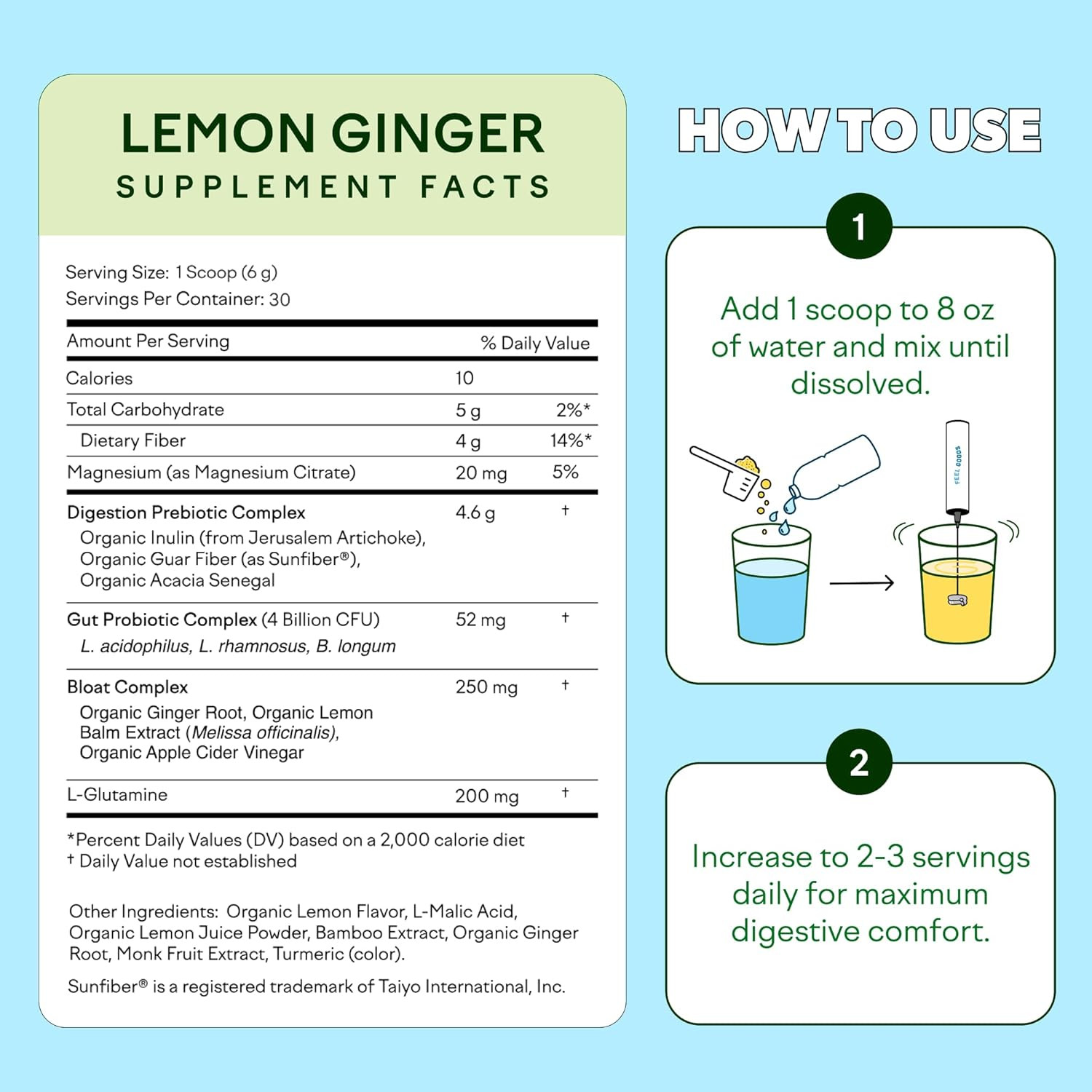 LEMON GINGER
SUPPLEMENT FACTS

Serving Size: 1 Scoop (6 g)
Servings Per Container: 30

| Amount Per Serving | | % Daily Value |
|---|---|---|
| Calories | 10 | |
| Total Carbohydrate | 5 g | 2%* |
| Dietary Fiber | 4 g | 14%* |
| Magnesium (as Magnesium Citrate) | 20 mg | 5% |
| Digestion Prebiotic Complex Organic Inulin (from Jerusalem Artichoke), Organic Guar Fiber (as Sunfiber®), Organic Acacia Senegal | 4.6 g | † |
| Gut Probiotic Complex (4 Billion CFU) L. acidophilus, L. rhamnosus, B. longum | 52 mg | † |
| Bloat Complex Organic Ginger Root, Organic Lemon Balm Extract (Melissa officinalis), Organic Apple Cider Vinegar | 250 mg | † |
| L-Glutamine | 200 mg | † |

*Percent Daily Values (DV) based on a 2,000 calorie diet
† Daily Value not established

Other Ingredients: Organic Lemon Flavor, L-Malic Acid, Organic Lemon Juice Powder, Bamboo Extract, Organic Ginger Root, Monk Fruit Extract, Turmeric (color).

Sunfiber® is a registered trademark of Taiyo International, Inc.

HOW TO USE

1

Add 1 scoop to 8 oz of water and mix until dissolved.

FEEL GOODS

2

Increase to 2-3 servings daily for maximum digestive comfort.